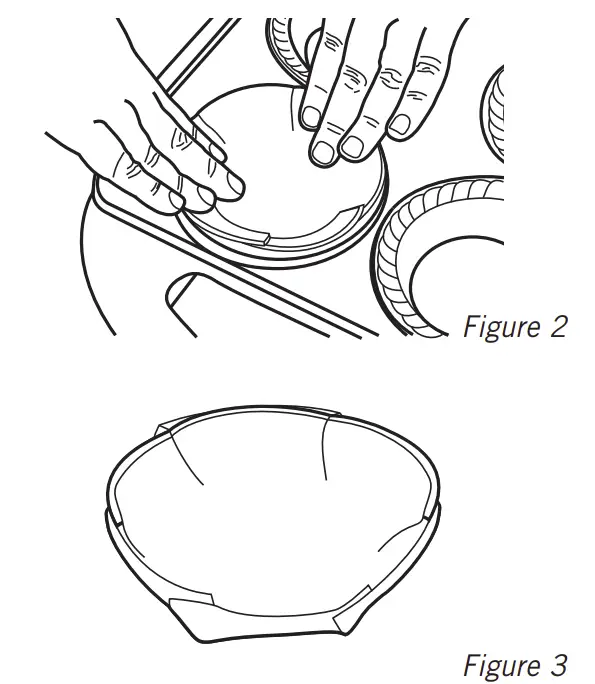 Figure 2

Figure 3