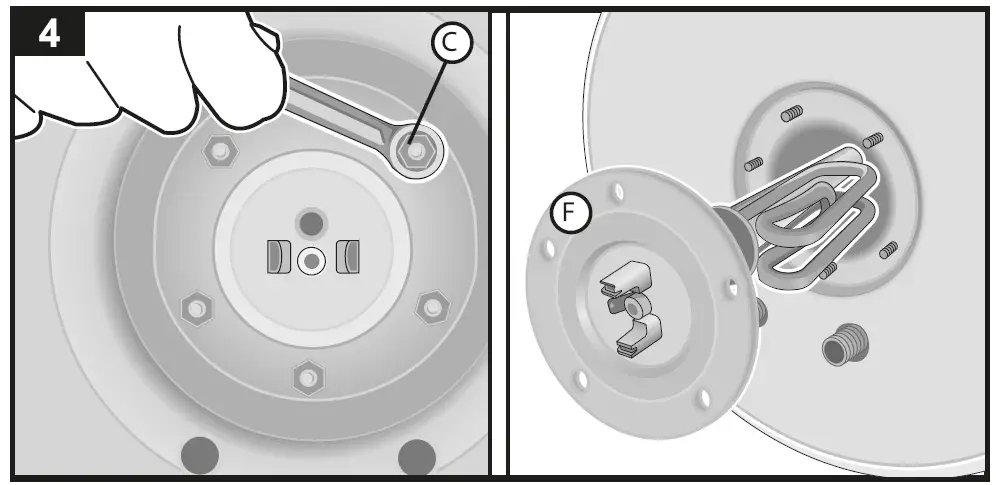 4
C
F