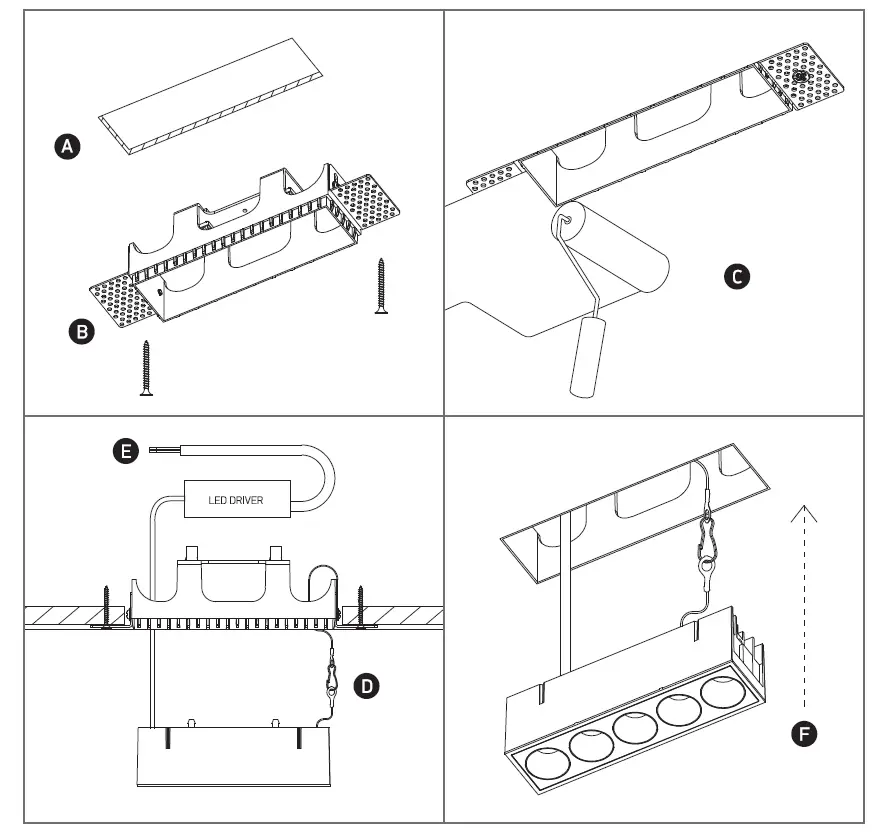 A

B

C

E

LED DRIVER

D

F