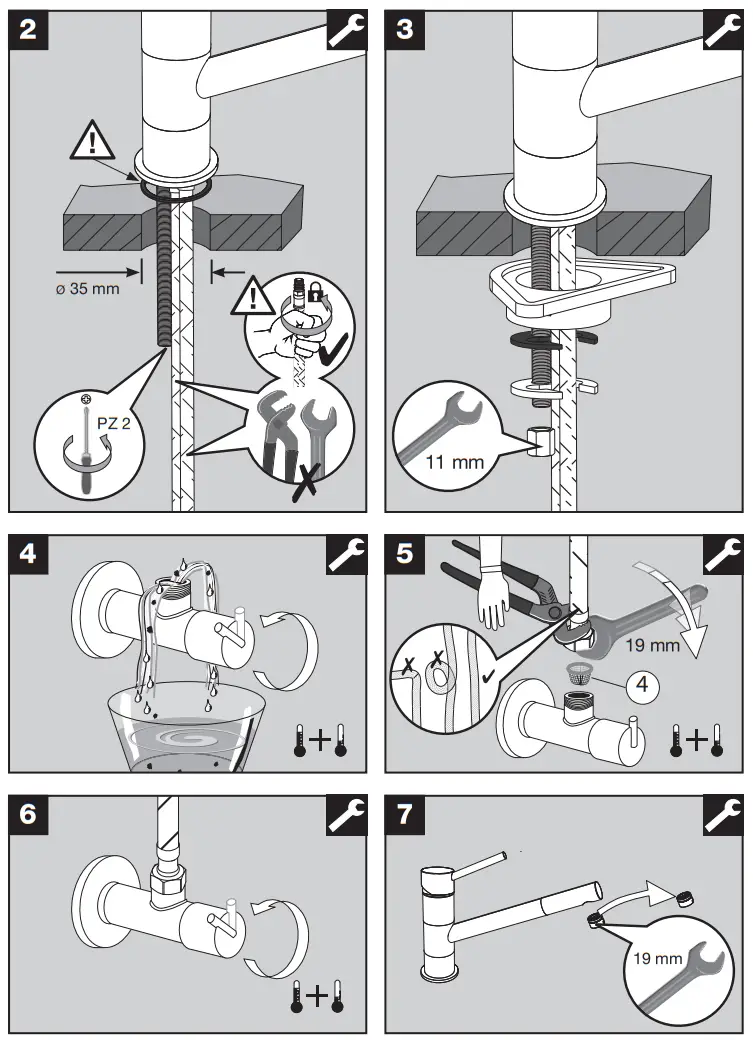 2

ø 35 mm

PZ 2

3

11 mm

4

5

19 mm

4

6

7

19 mm