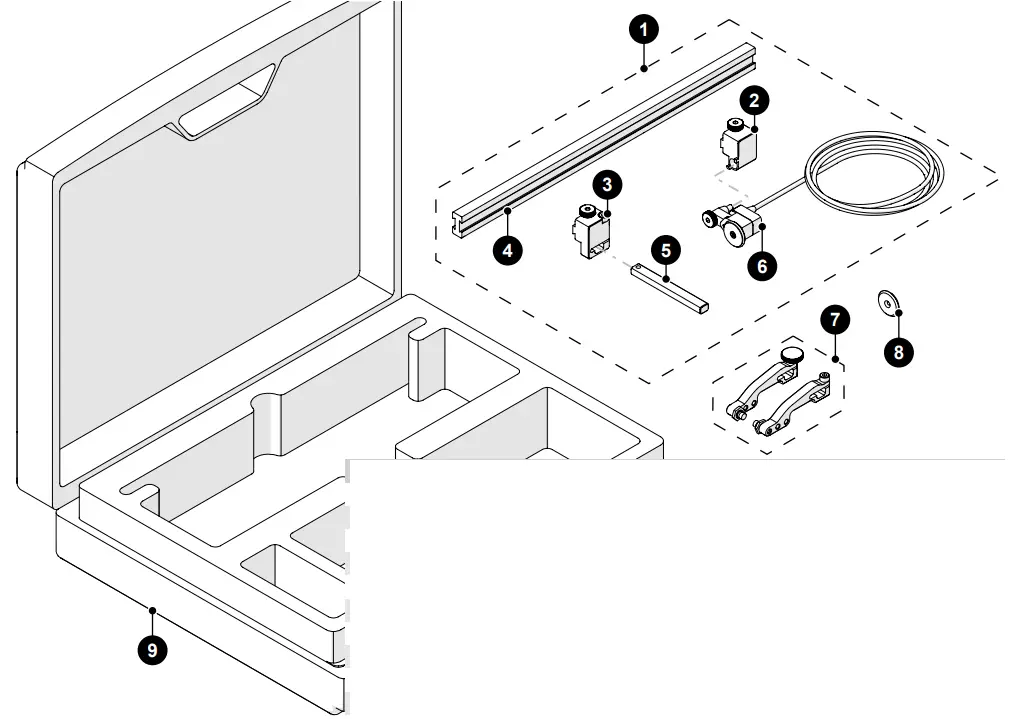 1
2
3
4
5
6
7
8
9