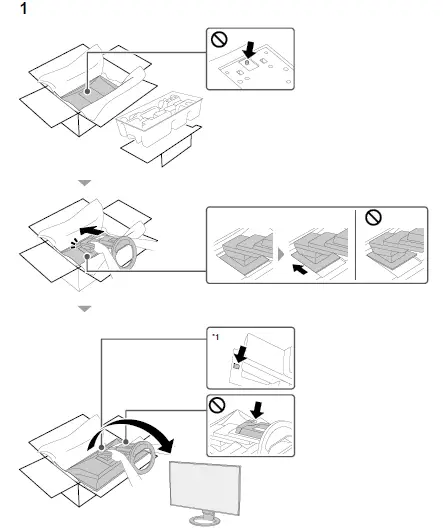 1

*1