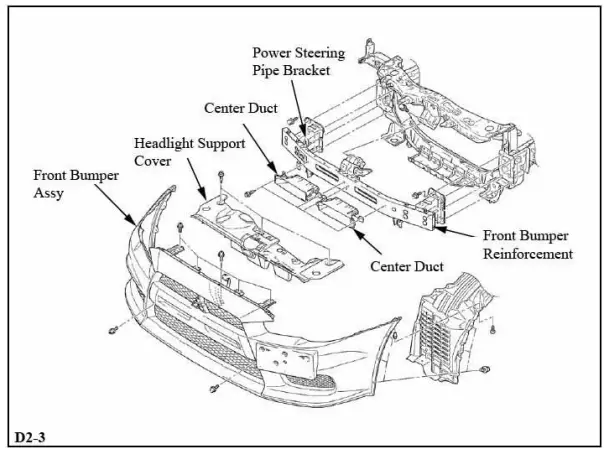 Power Steering
Pipe Bracket

Center Duct

Headlight Support
Cover

Front Bumper
Assy

Front Bumper
Reinforcement

Center Duct

D2-3