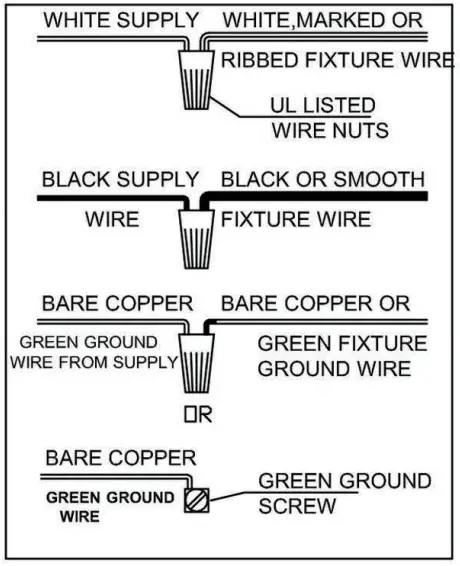 WHITE SUPPLY WHITE,MARKED OR

RIBBED FIXTURE WIRE

UL LISTED WIRE NUTS

BLACK SUPPLY WIRE

BLACK OR SMOOTH FIXTURE WIRE

BARE COPPER GREEN GROUND WIRE FROM SUPPLY

BARE COPPER OR GREEN FIXTURE GROUND WIRE

OR

BARE COPPER GREEN GROUND WIRE

GREEN GROUND SCREW