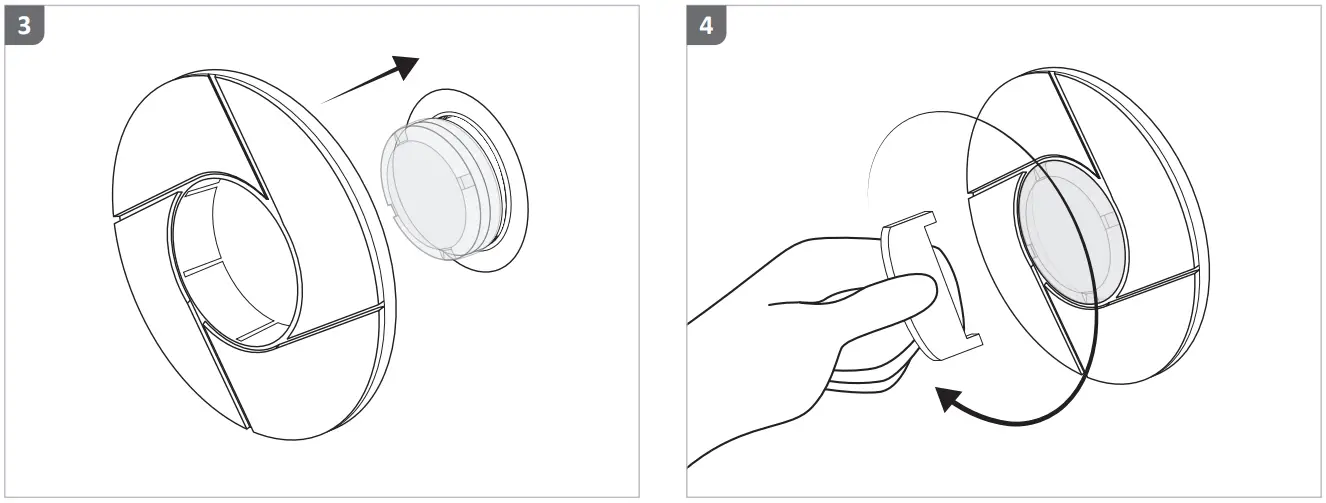 3

4