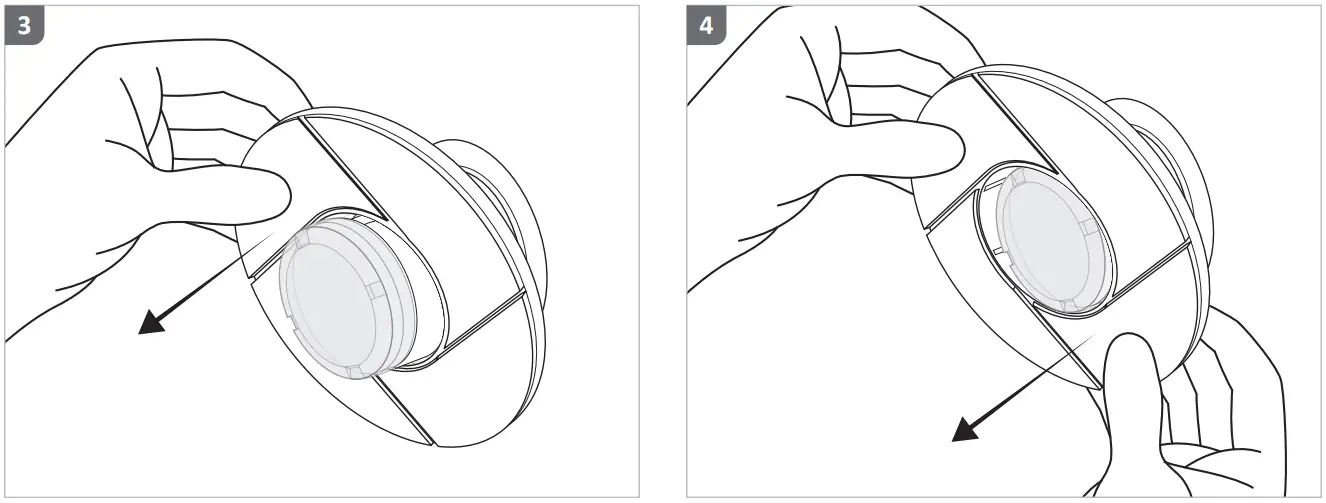 3

4