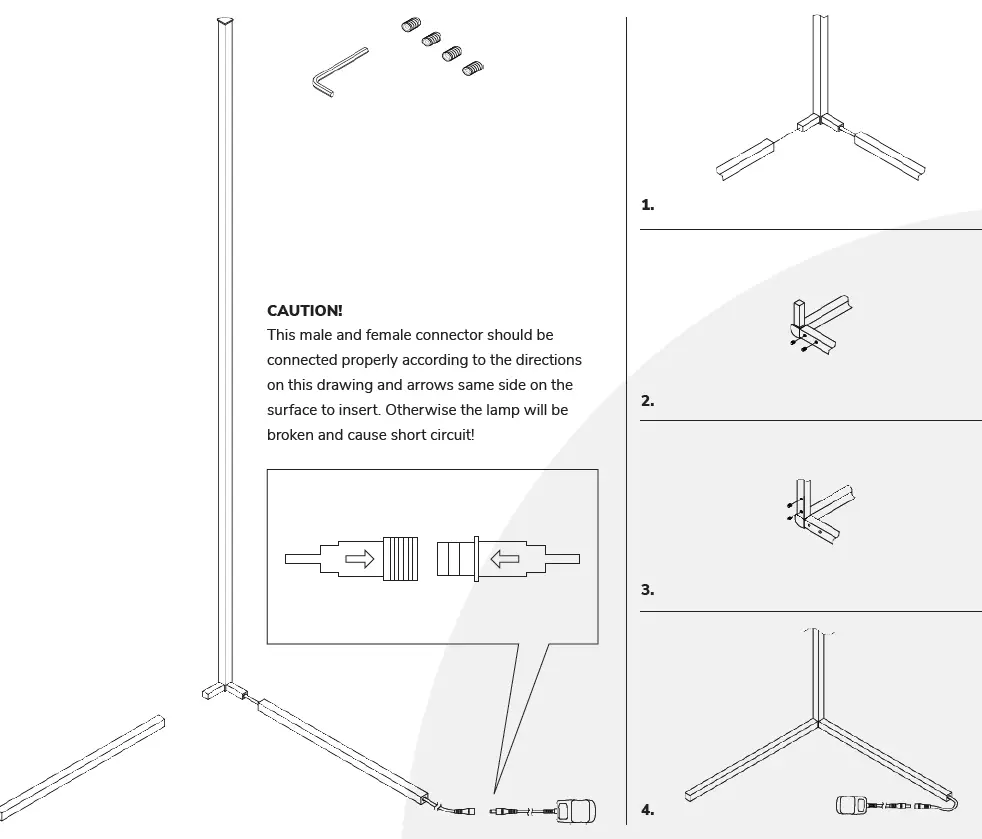 CAUTION!
This male and female connector should be connected properly according to the directions on this drawing and arrows same side on the surface to insert. Otherwise the lamp will be broken and cause short circuit!

1.

2.

3.

4.