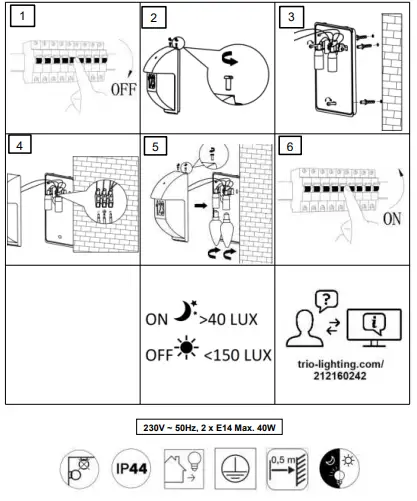 1

OFF

2

3

4

5

6

ON

ON >40 LUX

OFF <150 LUX

?

i

trio-lighting.com/
212160242

230V ~ 50Hz, 2 x E14 Max. 40W

IP44

0,5 m