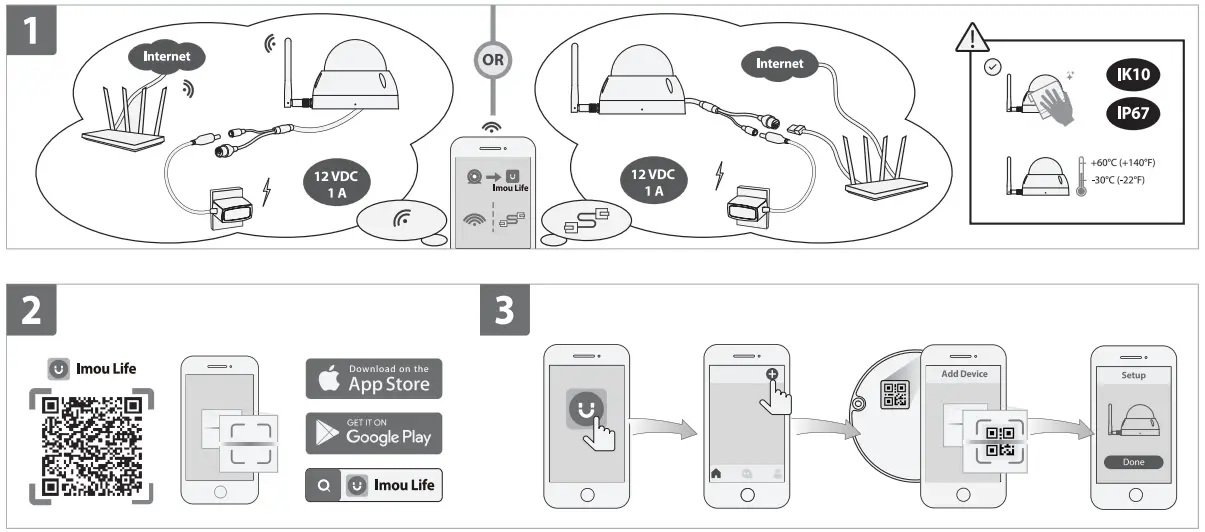 1

Internet

12 VDC
1 A

OR

Imou Life

Internet

12 VDC
1 A

IK10

IP67

+60°C (+140°F)
-30°C (-22°F)

2

Imou Life

Download on the
App Store

GET IT ON
Google Play

Imou Life

3

Add Device

Setup

Done