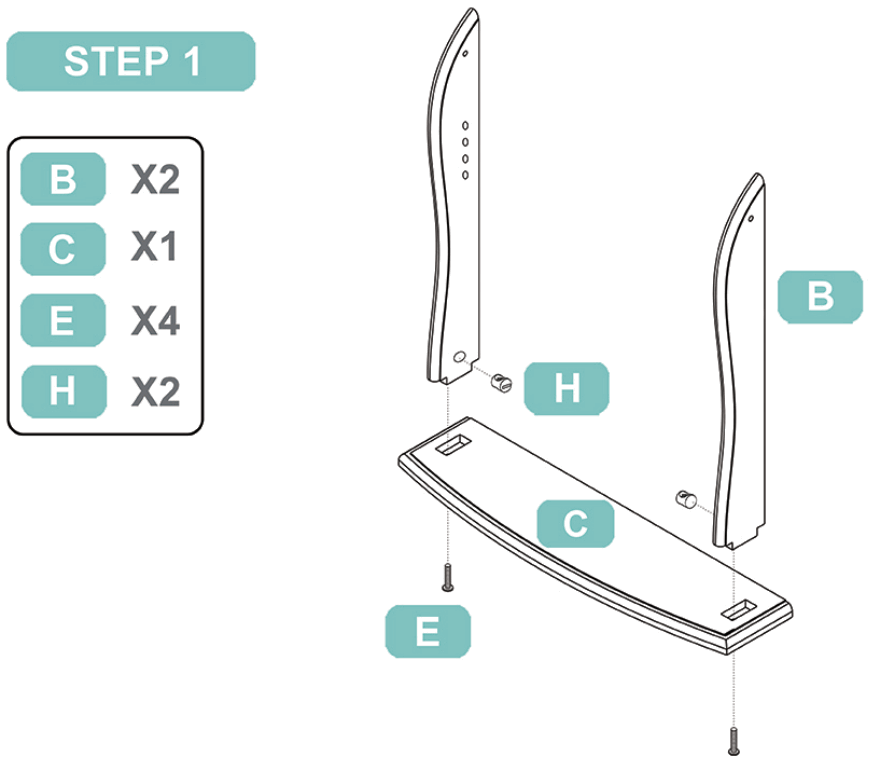 STEP 1

B X2
C X1
E X4
H X2

B

H

C

E