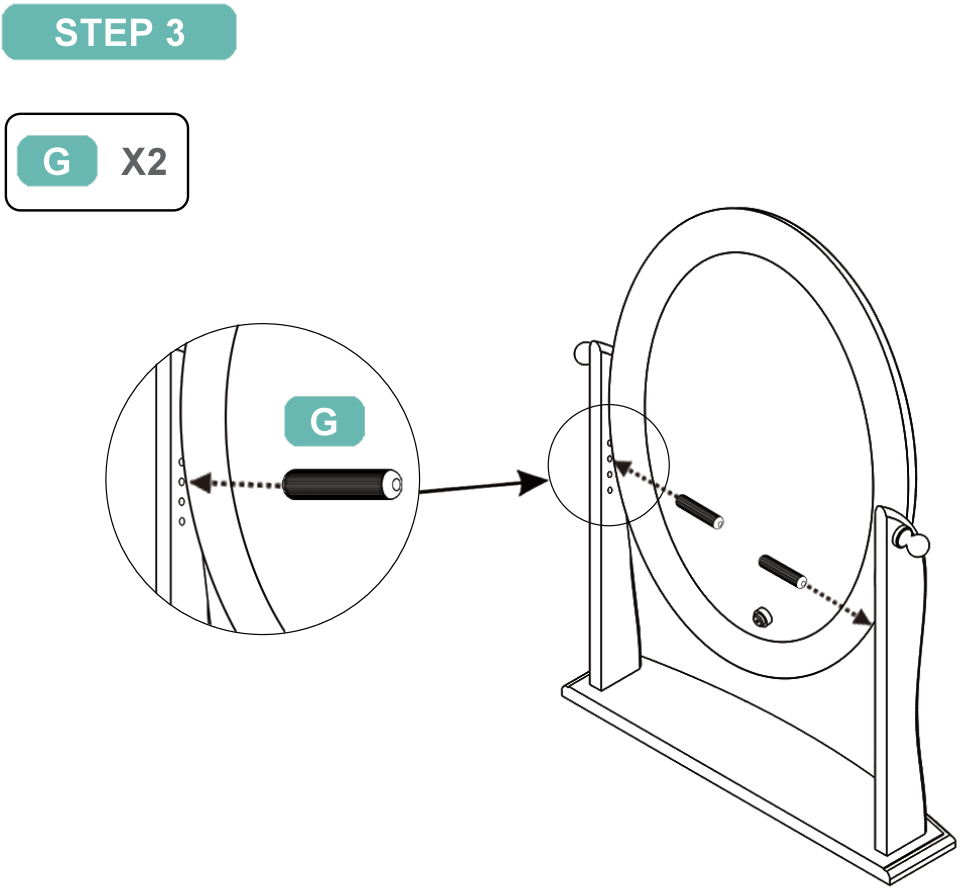 STEP 3

G X2

G