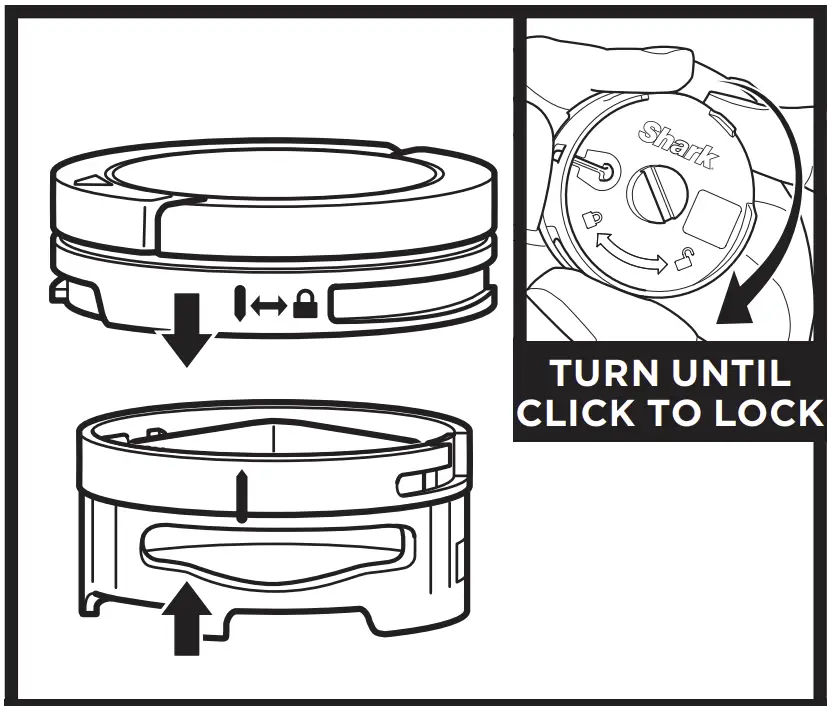 Shark

TURN UNTIL CLICK TO LOCK