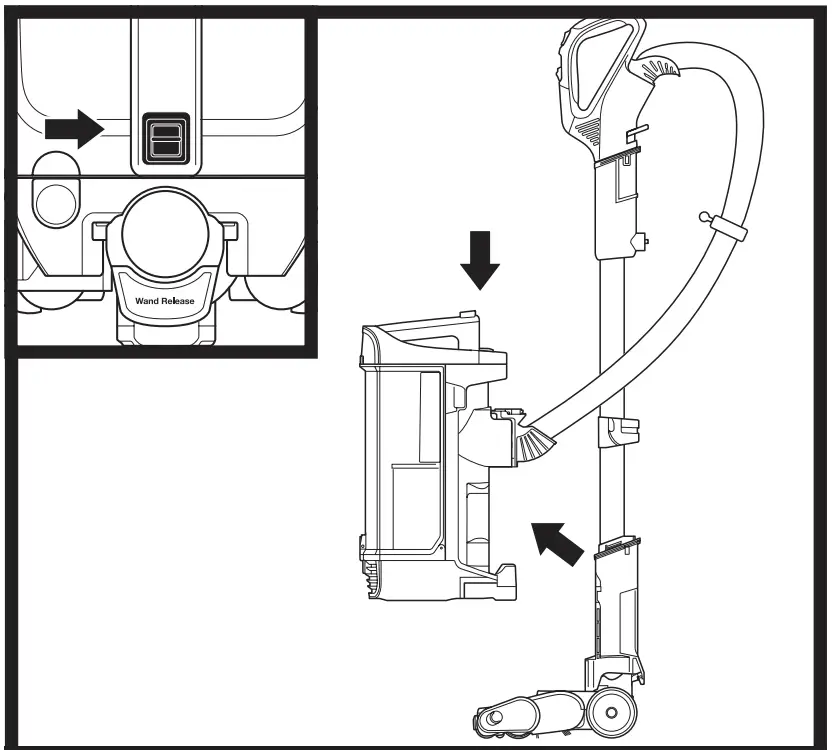 Wand Release