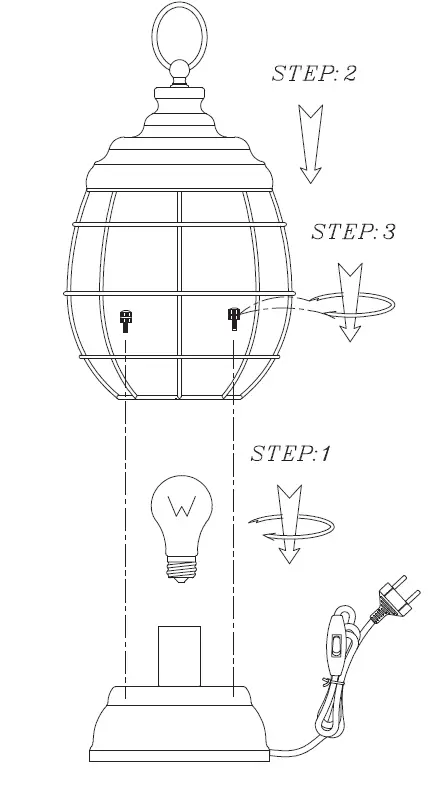 STEP: 2

STEP: 3

STEP: 1