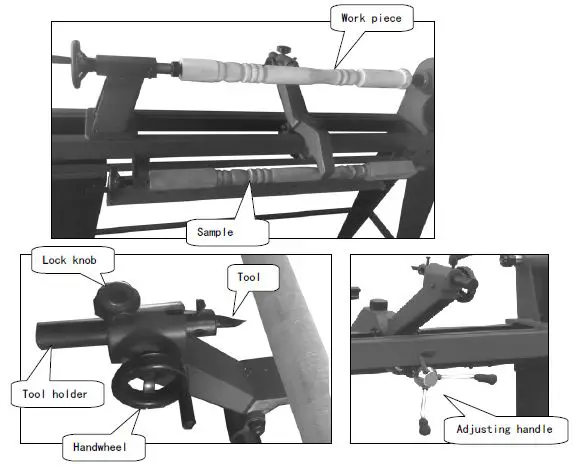 Work piece

Sample

Lock knob

Tool

Tool holder

Handwheel

Adjusting handle