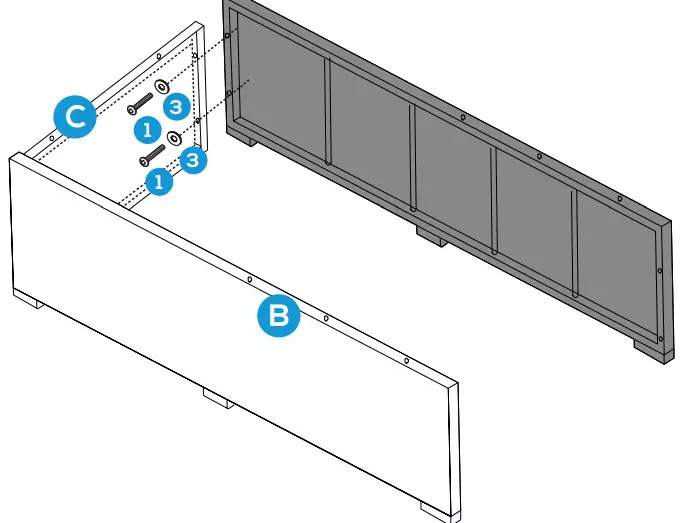 C
3
1
3
1
B