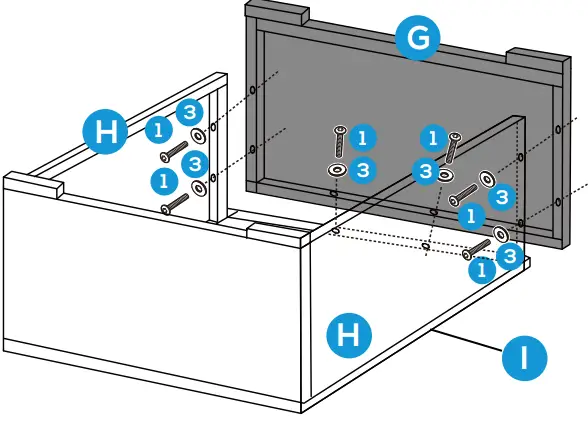 G
H
3
1
3
1
1
3
1
3
3
1
3
1
H
I