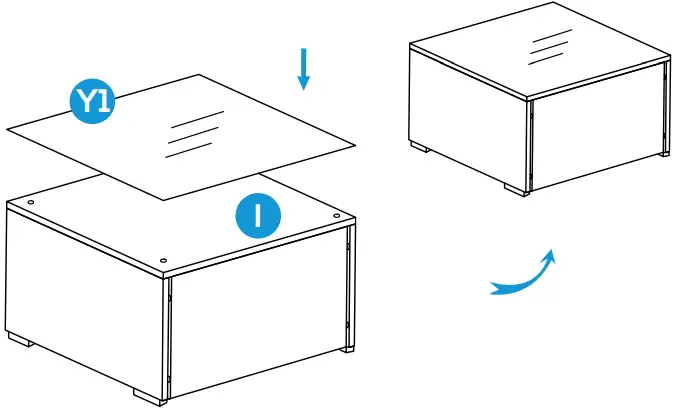 Y1
I