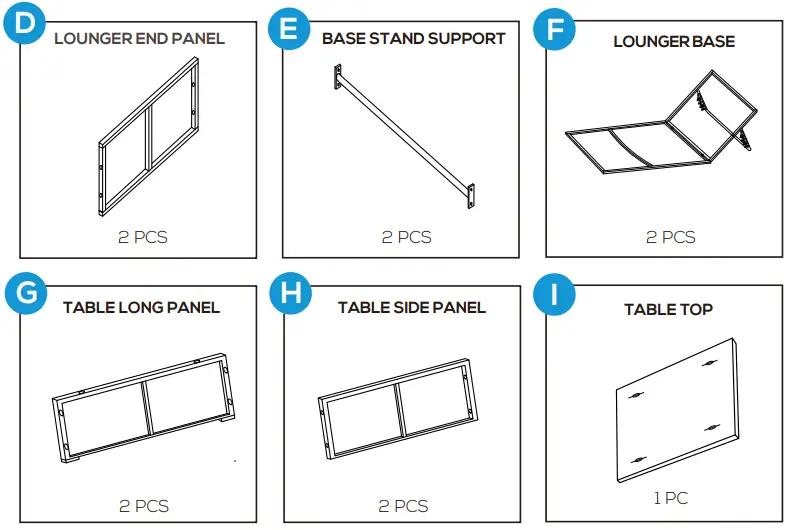 D
LOUNGER END PANEL
2 PCS

E
BASE STAND SUPPORT
2 PCS

F
LOUNGER BASE
2 PCS

G
TABLE LONG PANEL
2 PCS

H
TABLE SIDE PANEL
2 PCS

I
TABLE TOP
1 PC