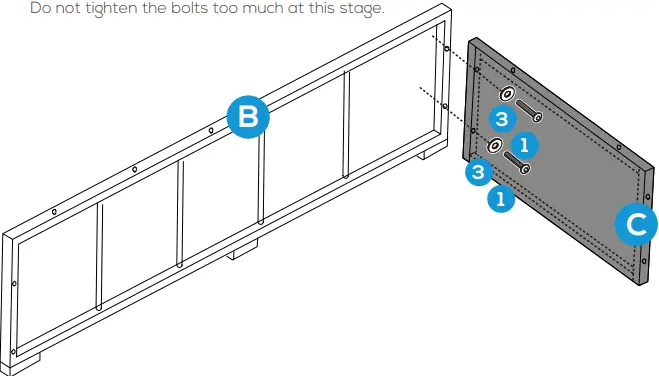 Do not tighten the bolts too much at this stage.

B

3

1

3

1

C