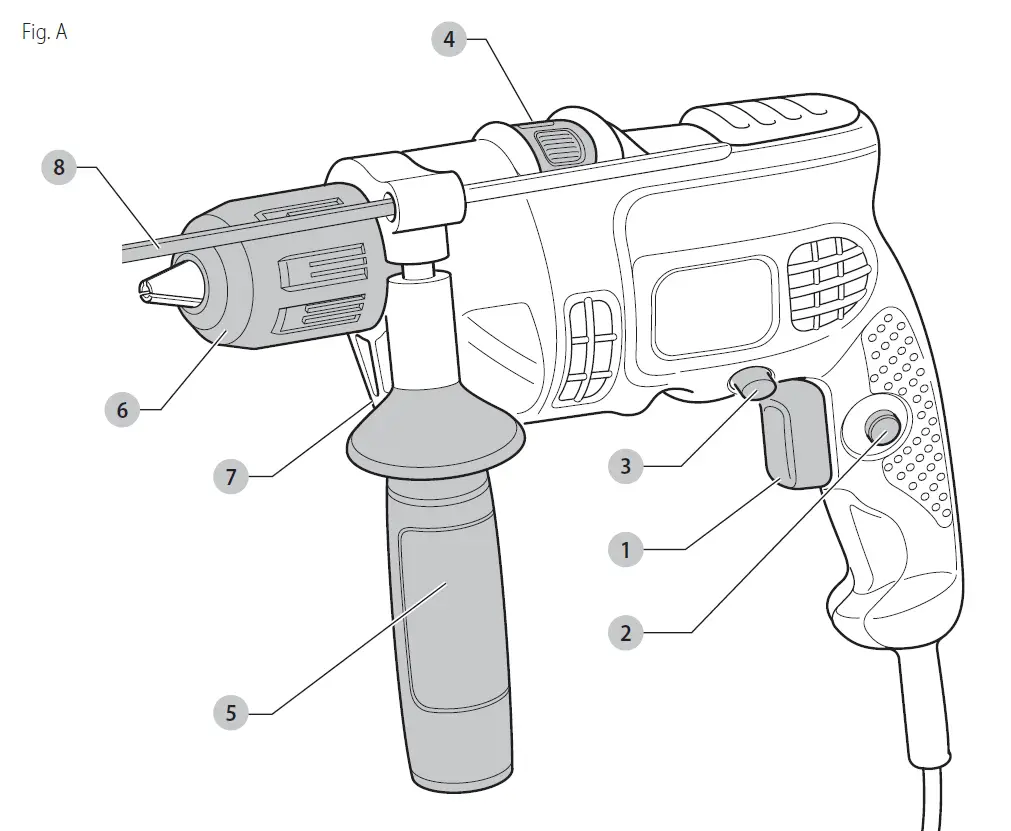 Fig. A

4

8

6

7

3

1

2

5