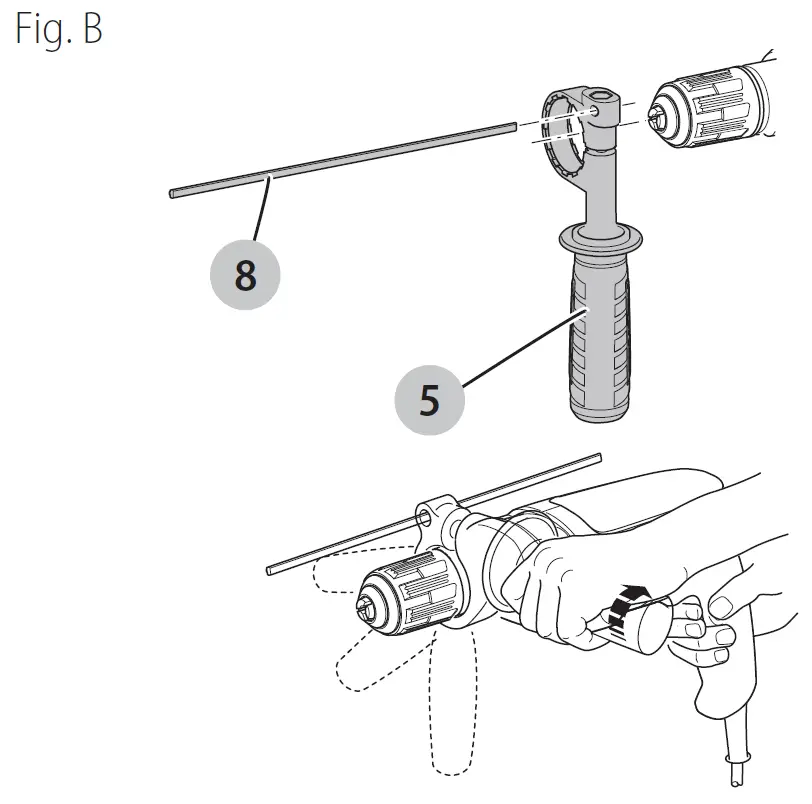 Fig. B

8

5