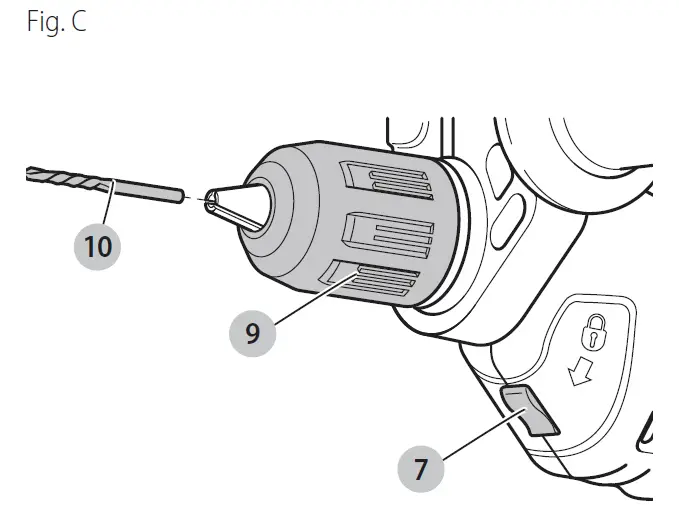 Fig. C

10

9

7