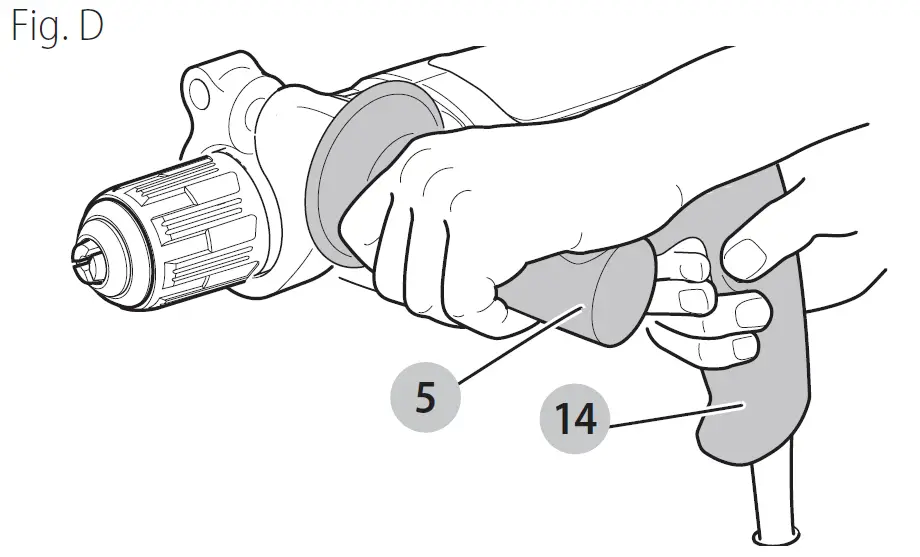 Fig. D

5

14