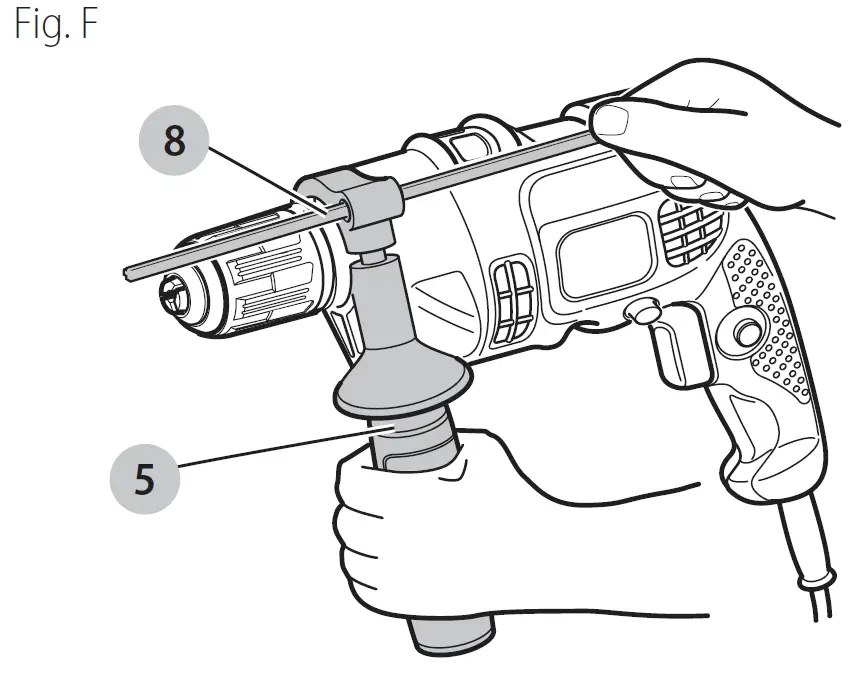 Fig. F

8

5