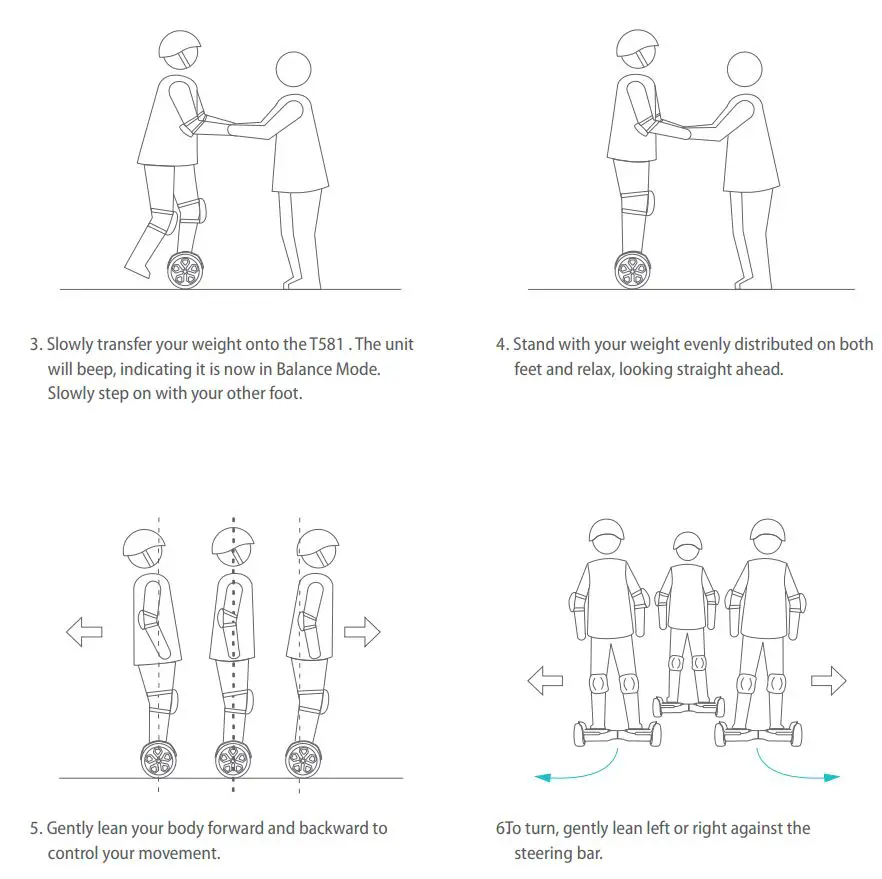 3. Slowly transfer your weight onto the T581 . The unit will beep, indicating it is now in Balance Mode. Slowly step on with your other foot.

4. Stand with your weight evenly distributed on both feet and relax, looking straight ahead.

5. Gently lean your body forward and backward to control your movement.

6To turn, gently lean left or right against the steering bar.