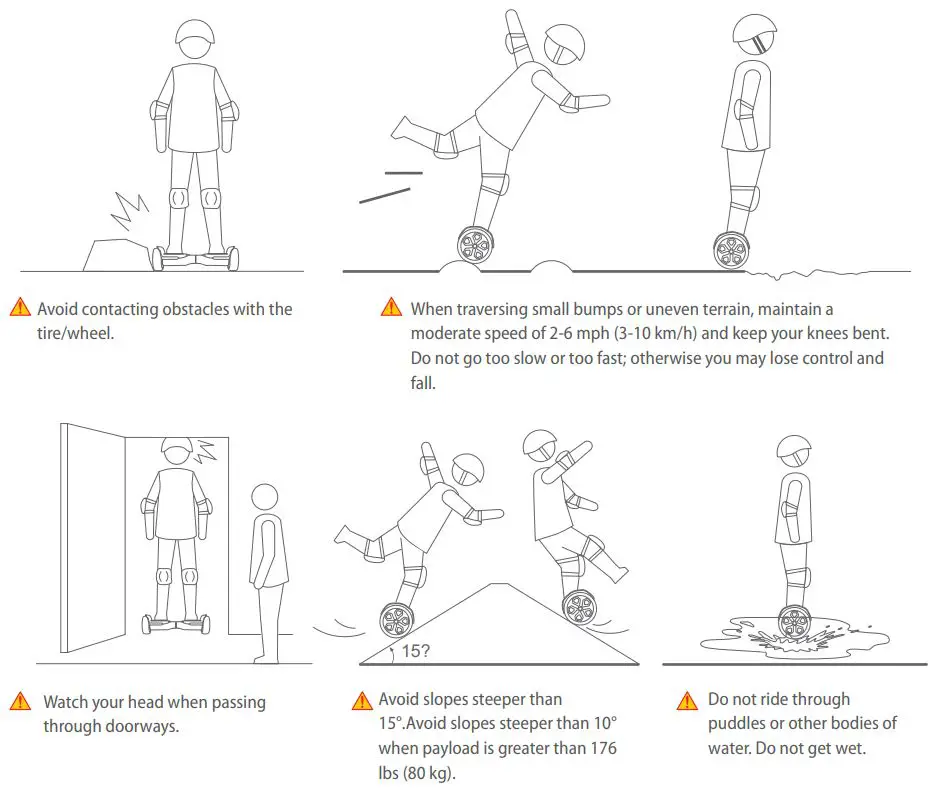 Avoid contacting obstacles with the tire/wheel.

When traversing small bumps or uneven terrain, maintain a moderate speed of 2-6 mph (3-10 km/h) and keep your knees bent. Do not go too slow or too fast; otherwise you may lose control and fall.

15?

Watch your head when passing through doorways.

Avoid slopes steeper than 15°.Avoid slopes steeper than 10° when payload is greater than 176 lbs (80 kg).

Do not ride through puddles or other bodies of water. Do not get wet.