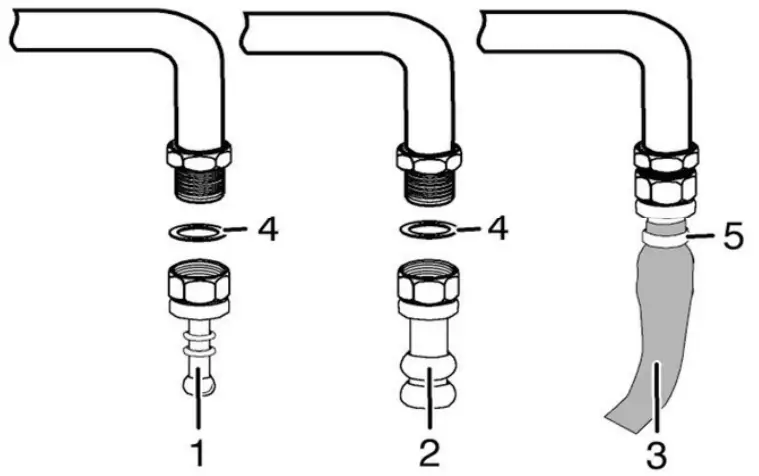 4
4
5
1
2
3