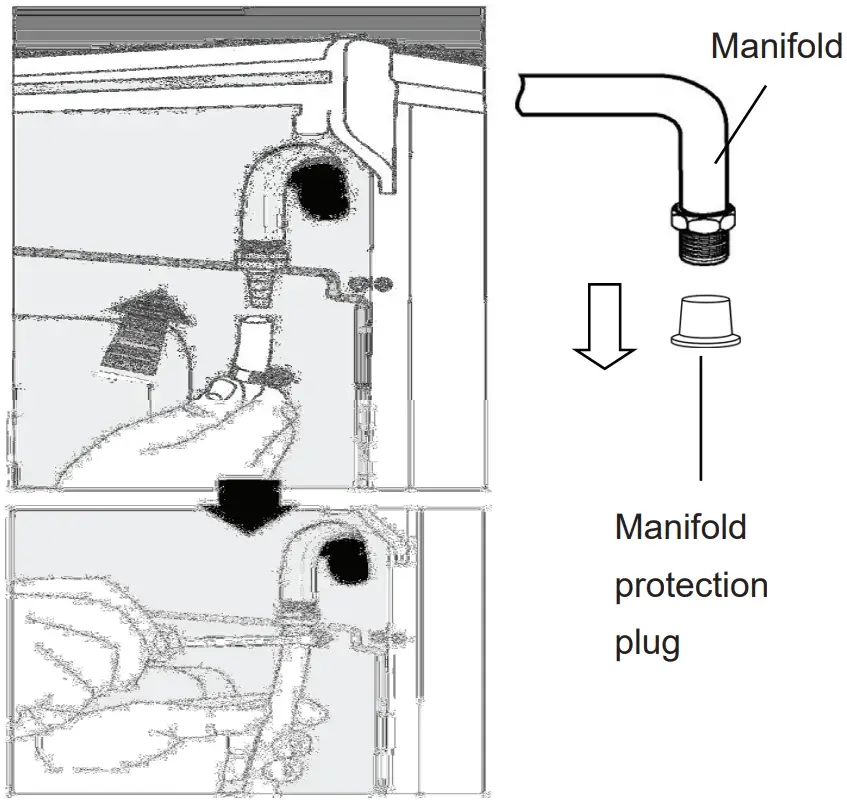 Manifold

Manifold protection plug