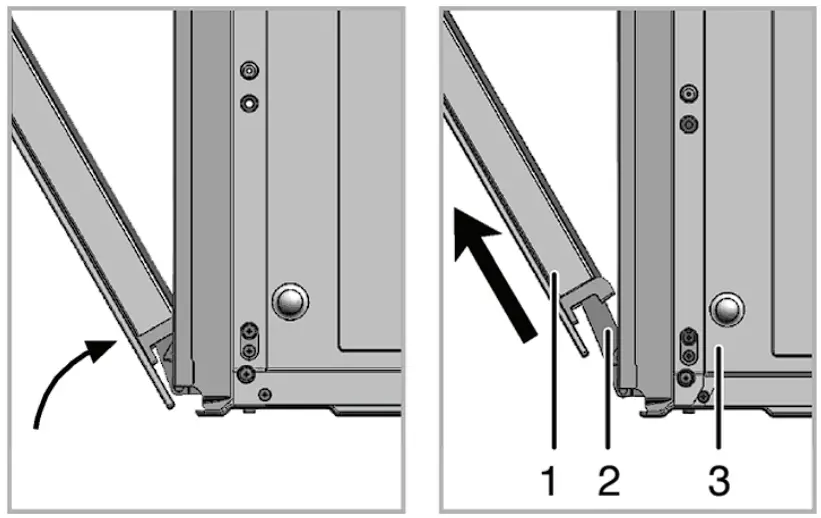 1 2 3