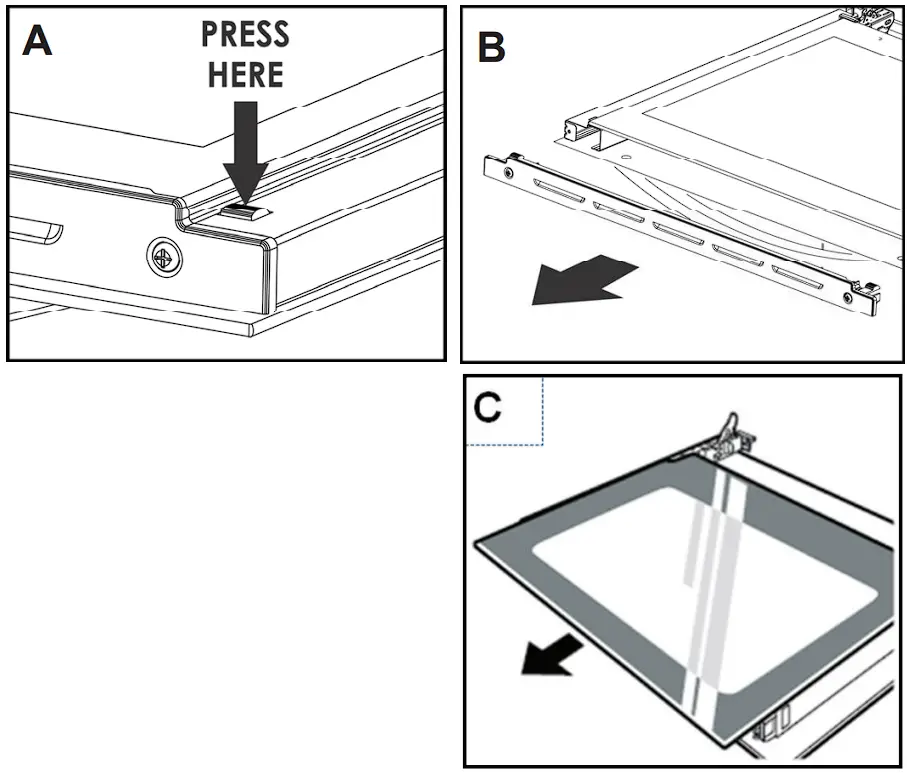 A

PRESS HERE

B

C