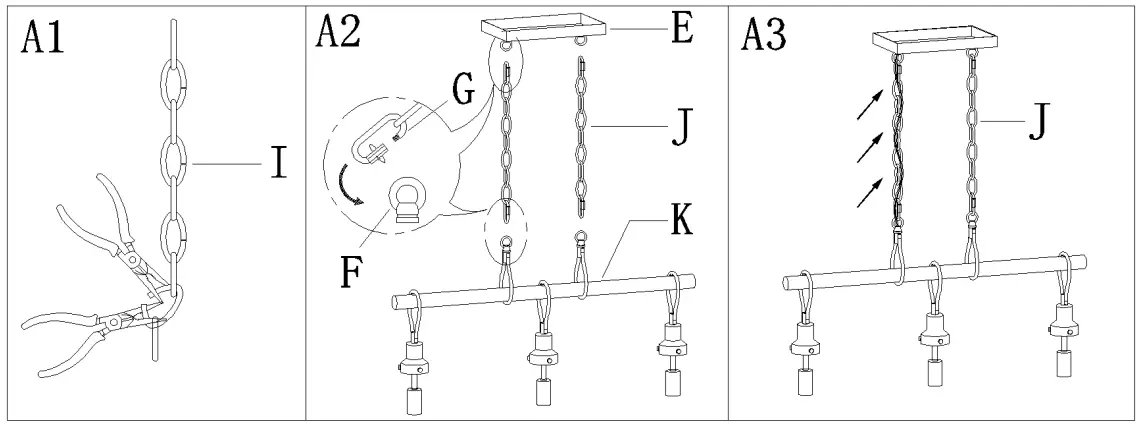 A1
I

A2
E
G
J
F
K

A3
J