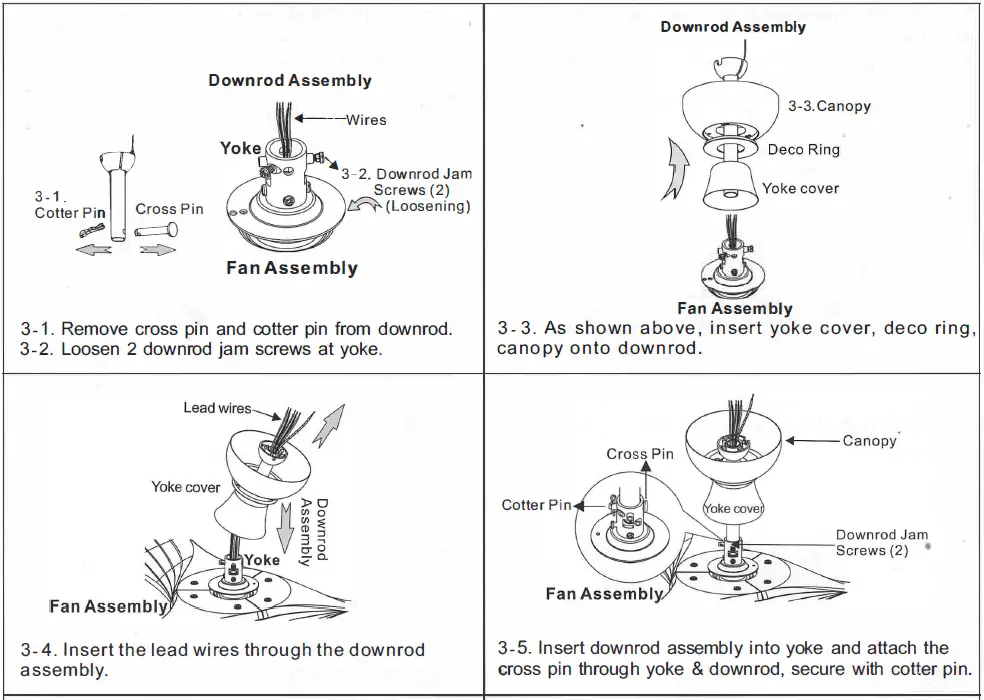 Downrod Assembly

Wires

Yoke

3-1. Cotter Pin

Cross Pin

3-2. Downrod Jam Screws (2) (Loosening)

Fan Assembly

3-1. Remove cross pin and cotter pin from downrod.
3-2. Loosen 2 downrod jam screws at yoke.

Downrod Assembly

3-3.Canopy

Deco Ring

Yoke cover

Fan Assembly

3-3. As shown above, insert yoke cover, deco ring, canopy onto downrod.

Lead wires

Yoke cover

Downrod Assembly

Yoke

Fan Assembly

3-4. Insert the lead wires through the downrod assembly.

Canopy

Cross Pin

Cotter Pin

Yoke cover

Downrod Jam Screws (2)

Fan Assembly

3-5. Insert downrod assembly into yoke and attach the cross pin through yoke & downrod, secure with cotter pin.