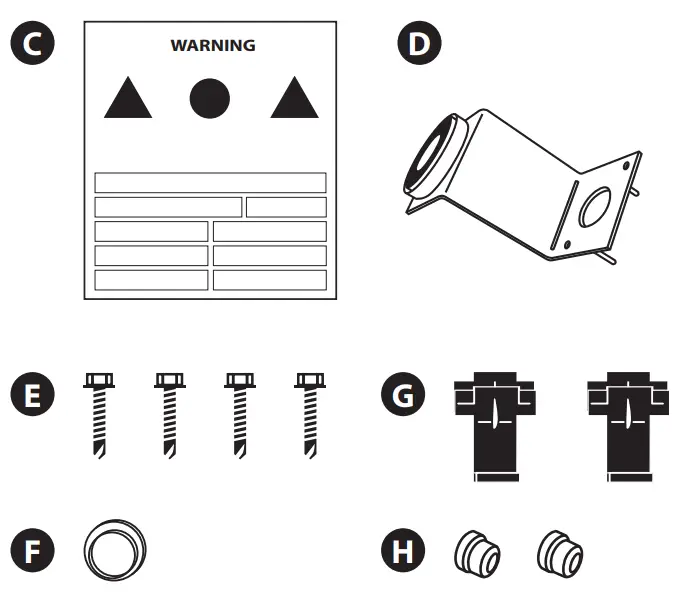 C

WARNING

D

E

G

F

H