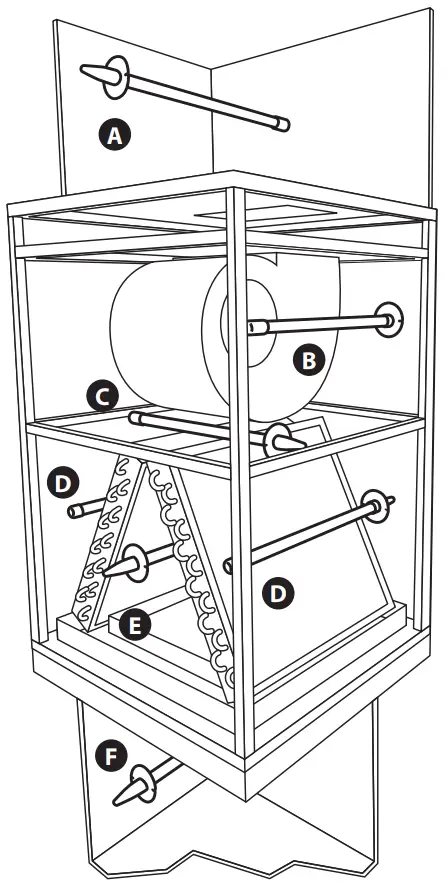 A

B

C

D

D

E

F