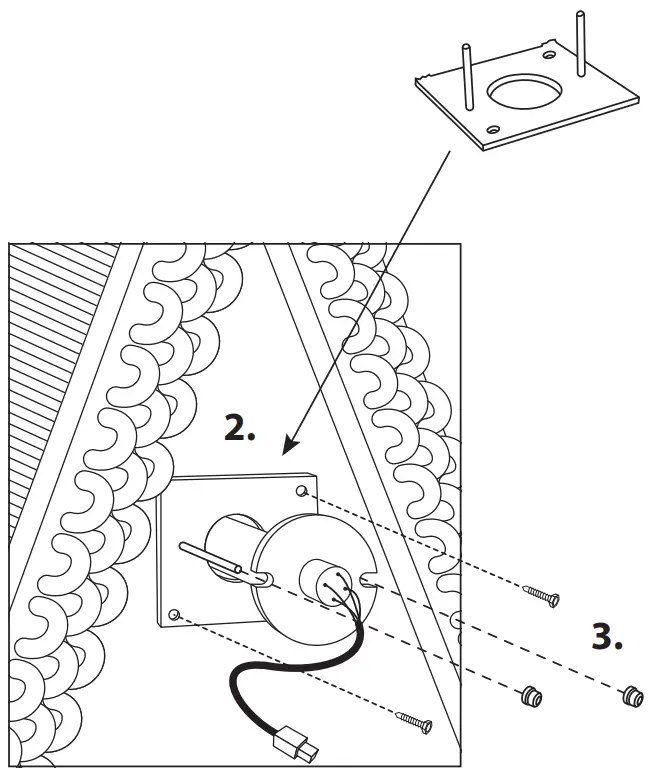 2.

3.