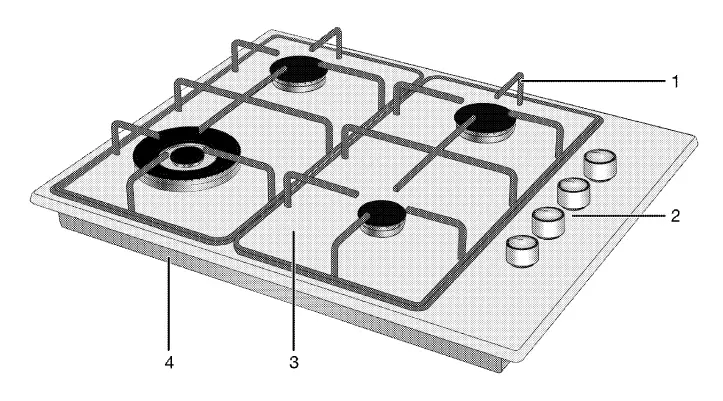 1
2
4
3