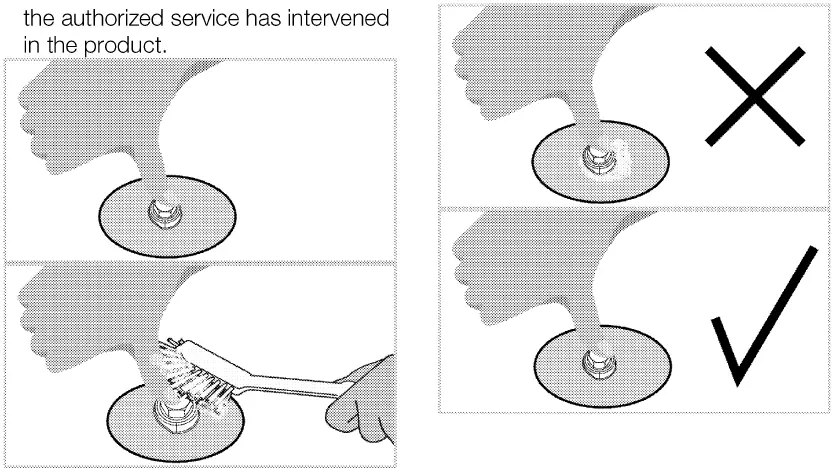 the authorized service has intervened in the product.