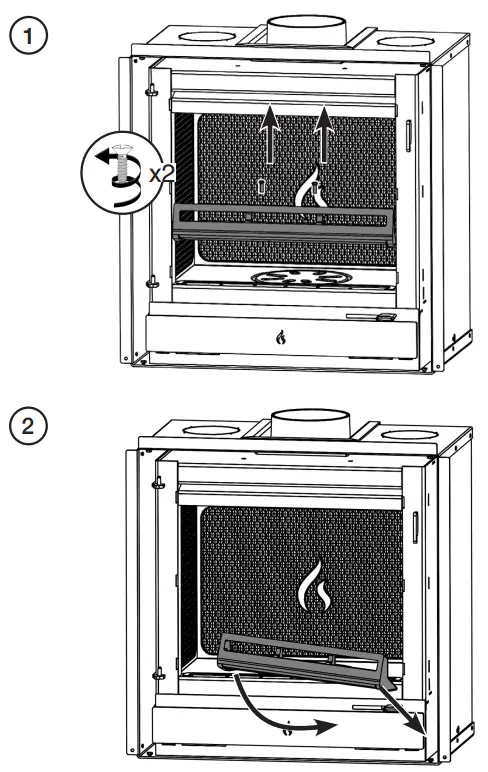 1

x2

2