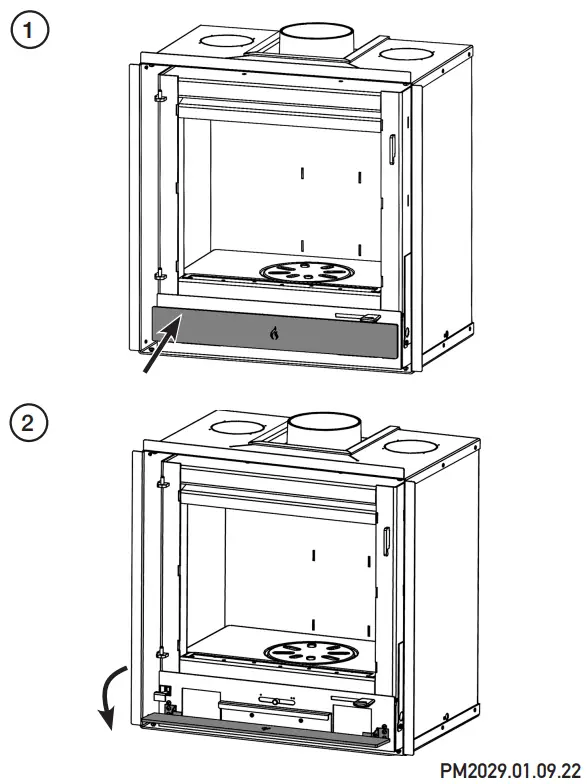 1

2

PM2029.01.09.22