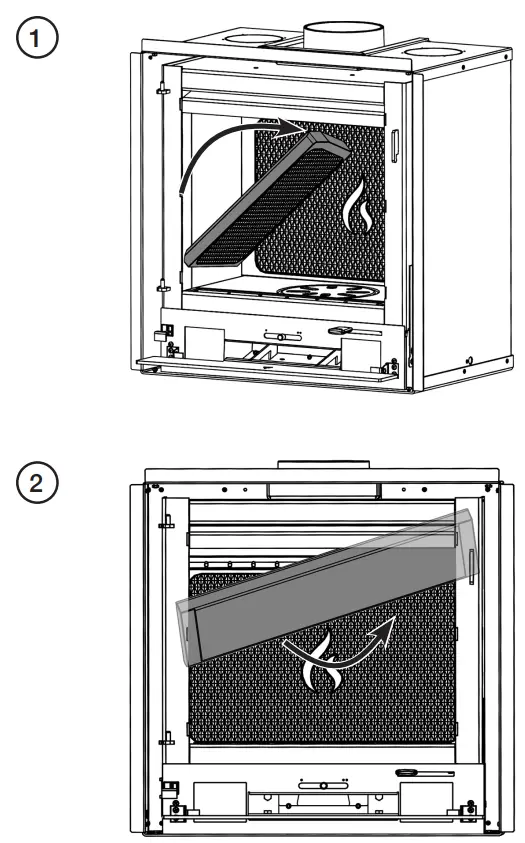 1

2