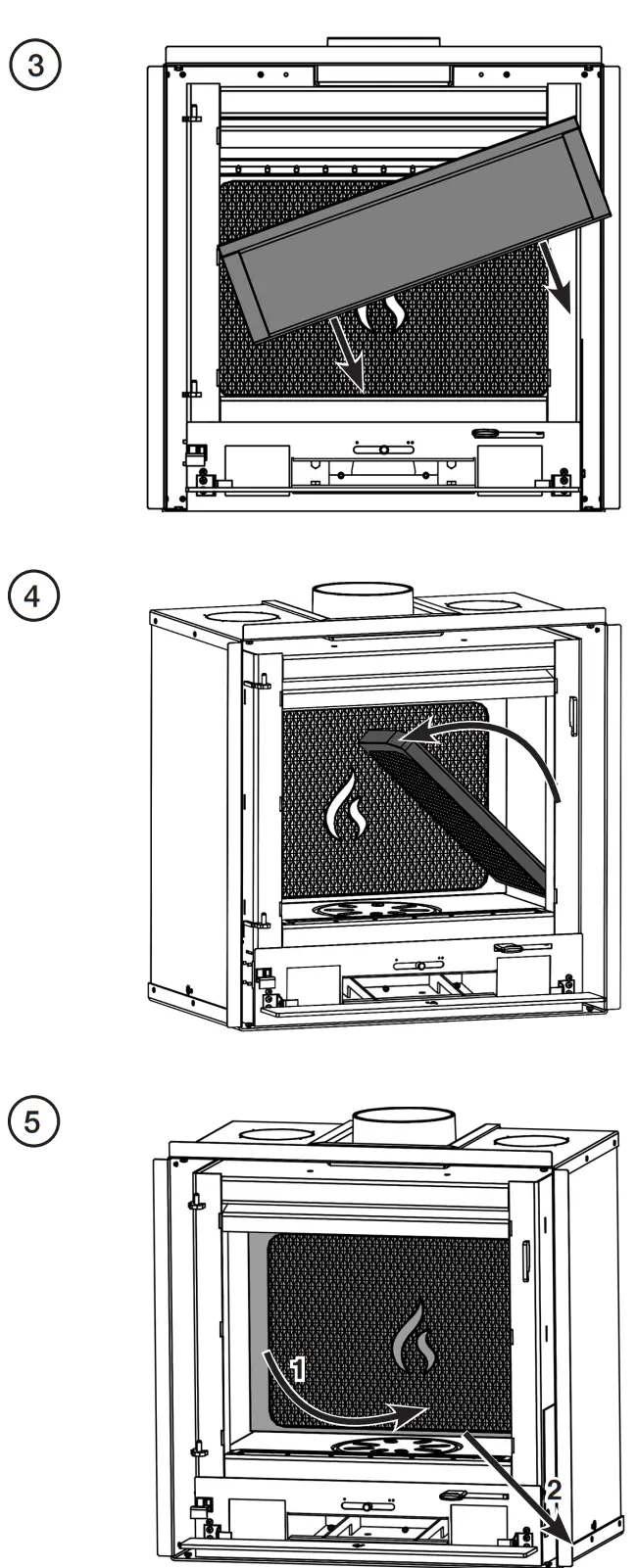 3

4

5

1

2