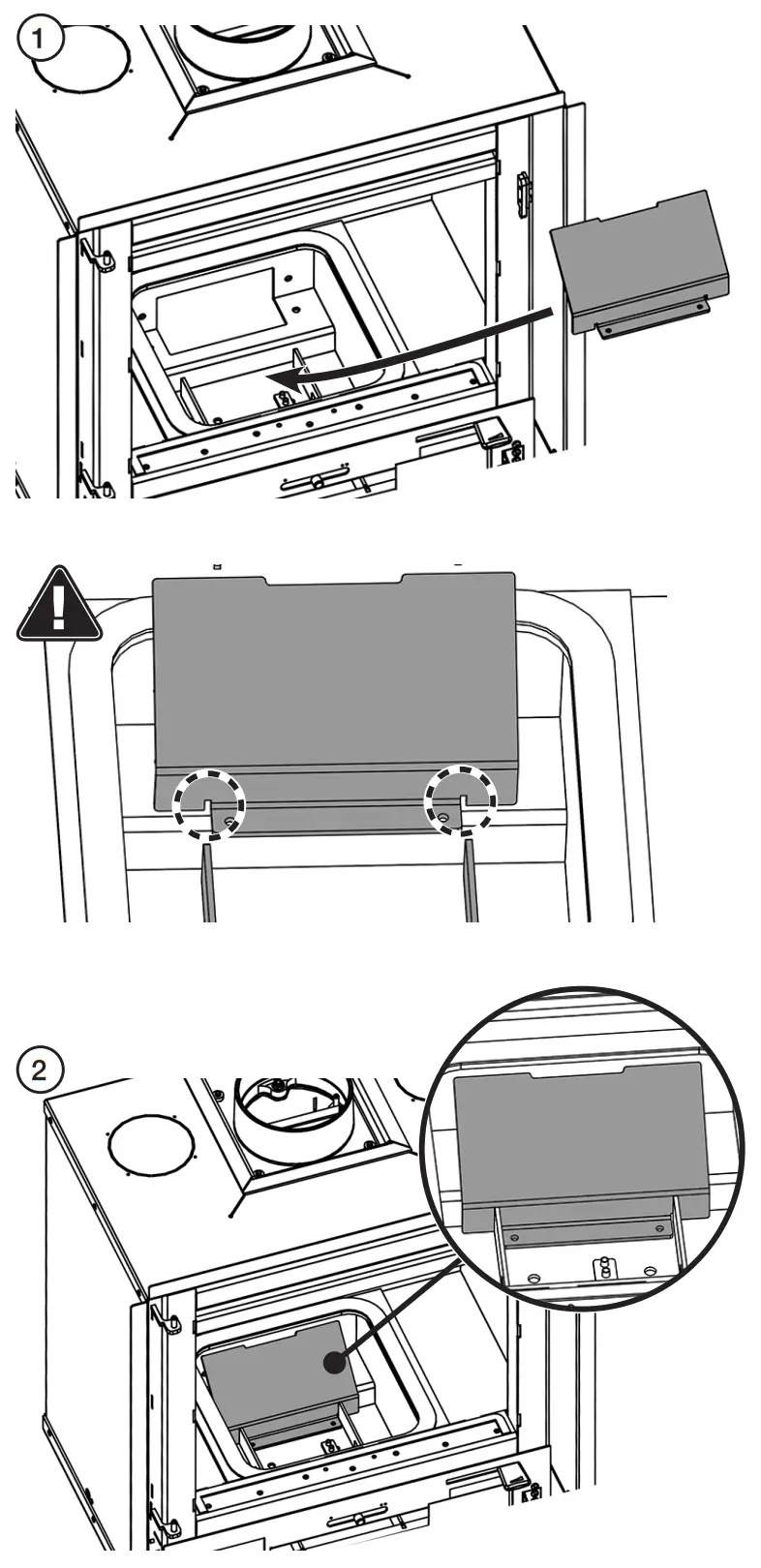 1

2