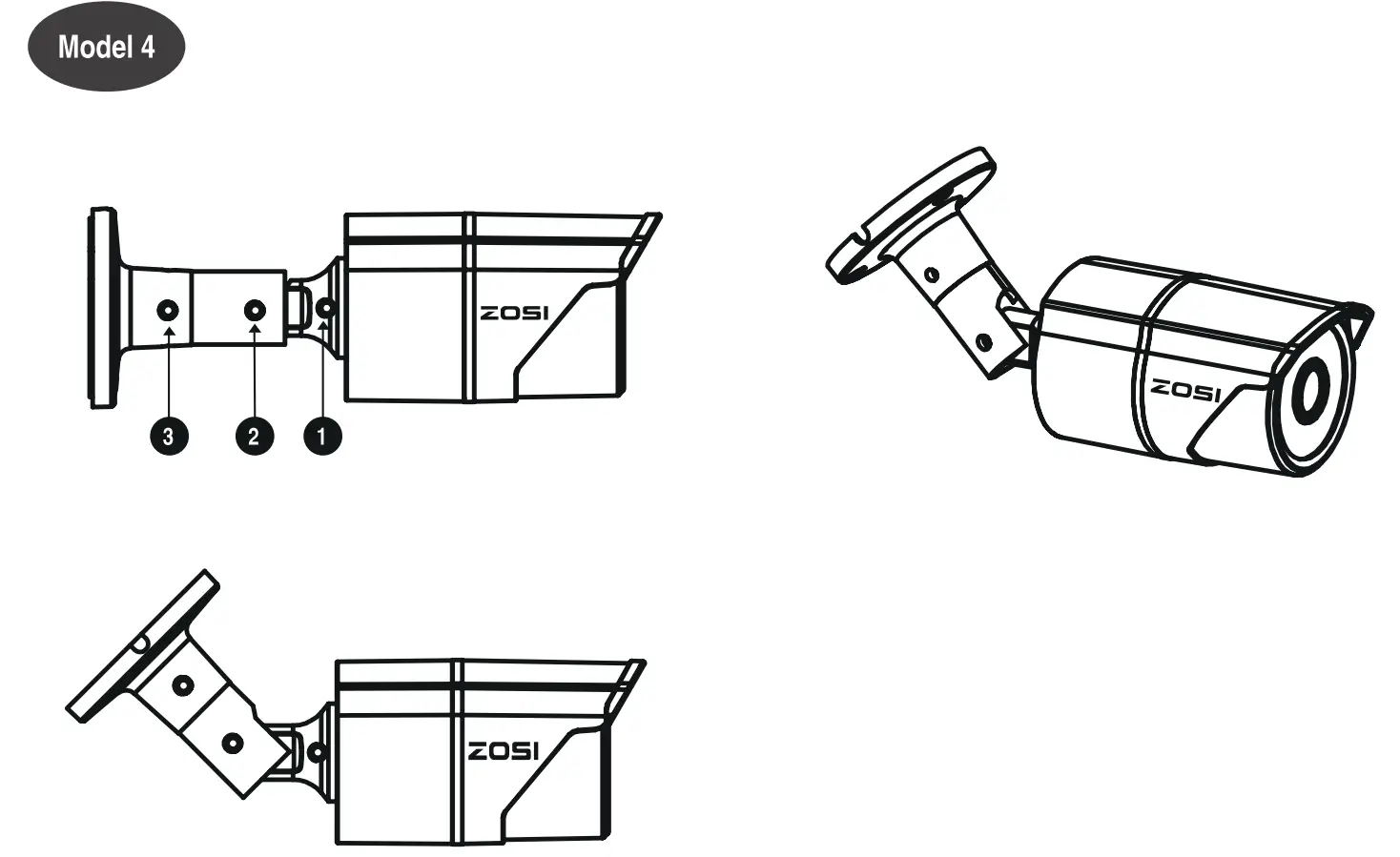 Model 4

ZOSI

3
2
1

ZOSI

ZOSI