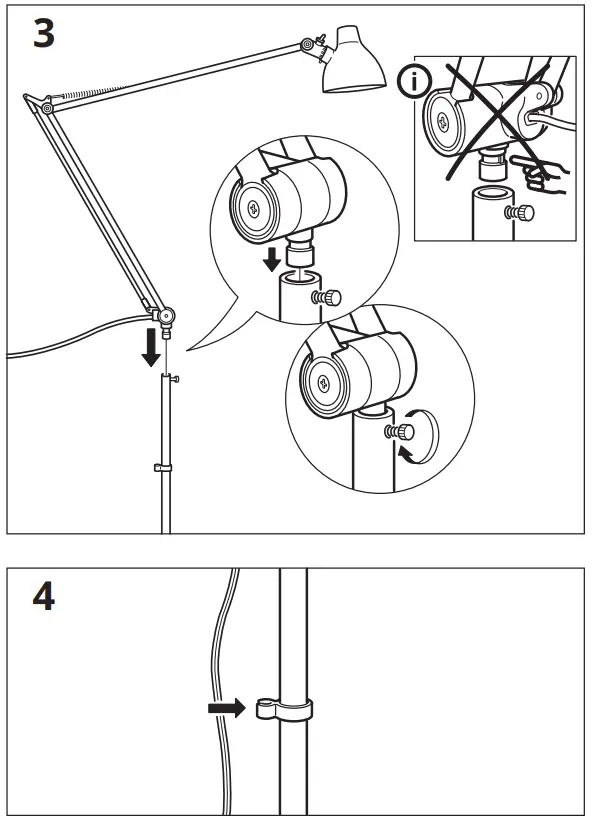 3

i

4