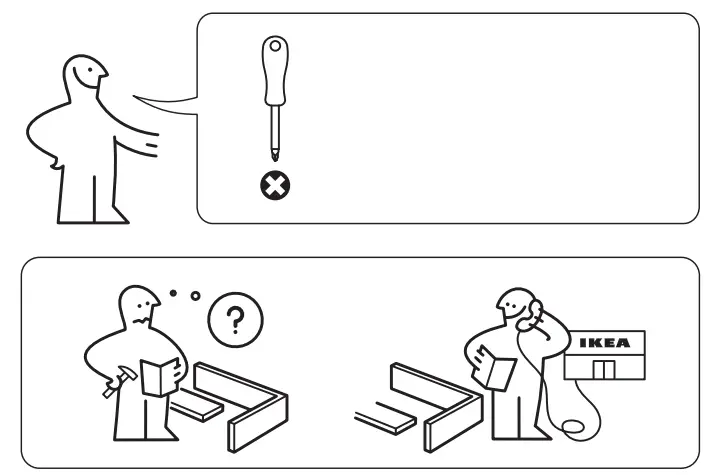 ?

IKEA